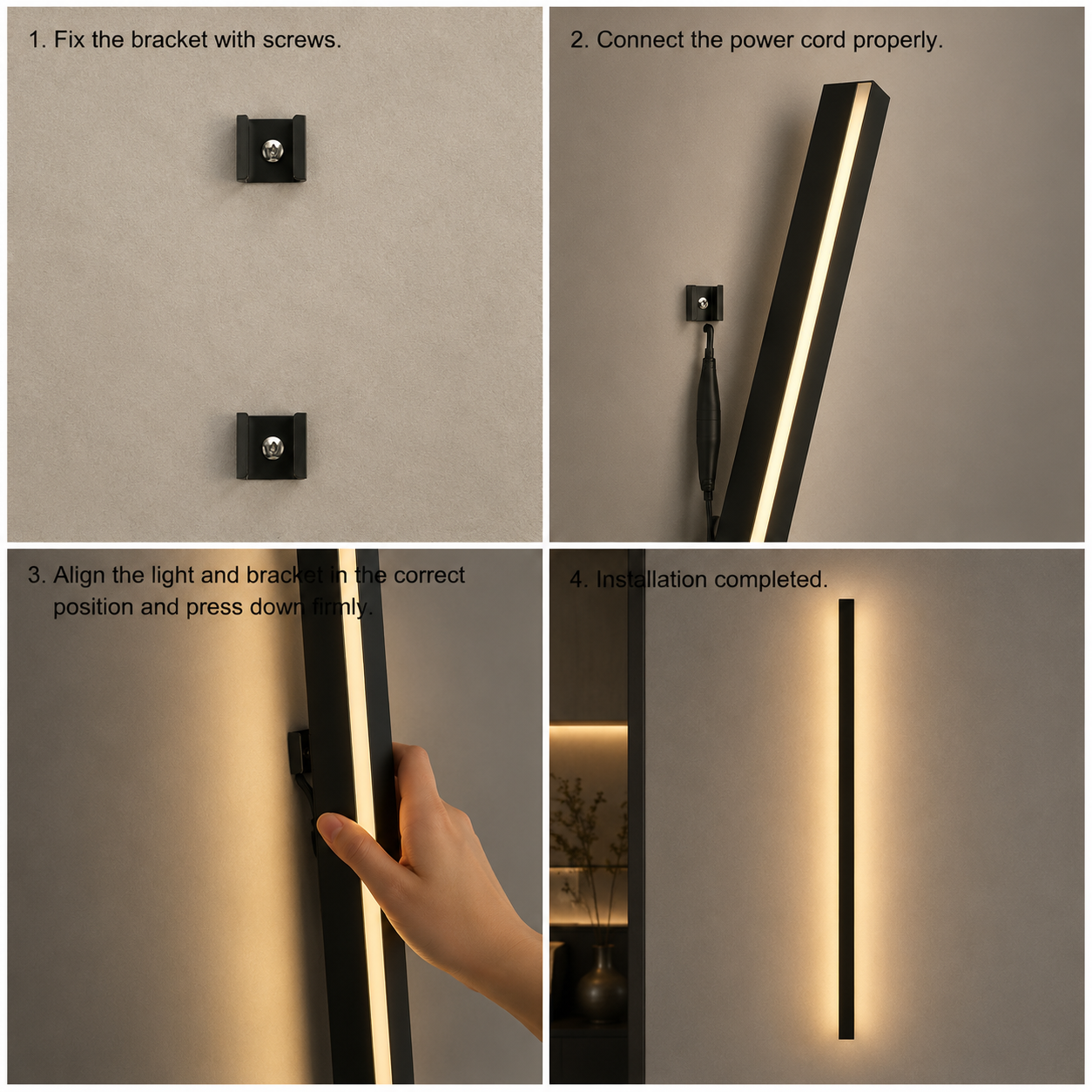 1. Fix the bracket with screws.

2. Connect the power cord properly.

3. Align the light and bracket in the correct position and press down firmly.

4. Installation completed.